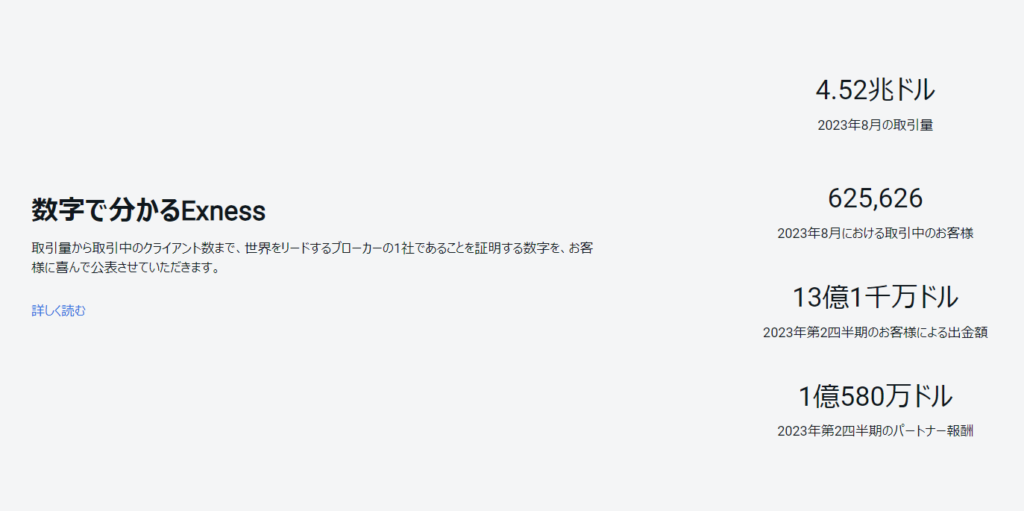 数字で分かるExness

取引量から取引中のクライアント数まで、世界をリードするブローカーの1社であることを証明する数字を、お客様に喜んで公表させていただきます。

詳しく読む

4.52兆ドル

2023年8月の取引量

625,626

2023年8月における取引中のお客様

13億1千万ドル

2023年第2四半期のお客様による出金額

1億580万ドル

2023年第2四半期のパートナー報酬